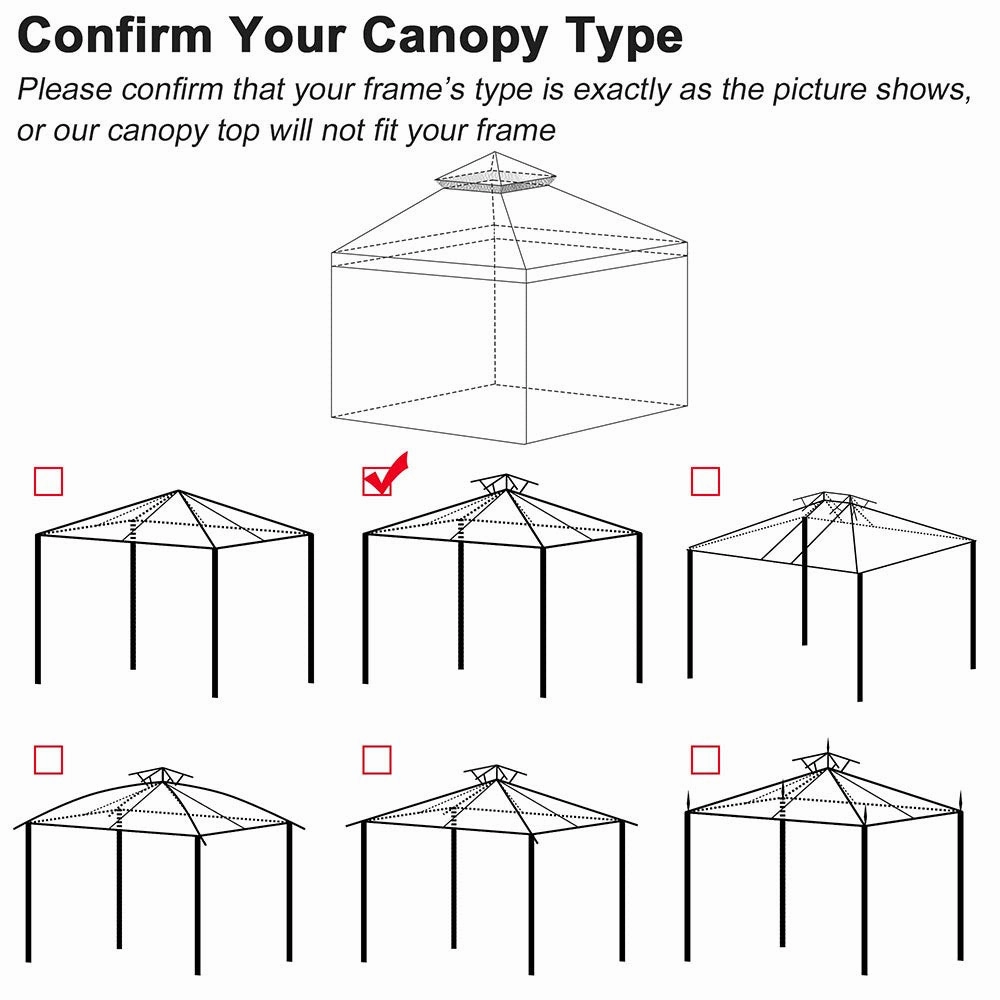 Confirm Your Canopy Type

Please confirm that your frame's type is exactly as the picture shows, or our canopy top will not fit your frame